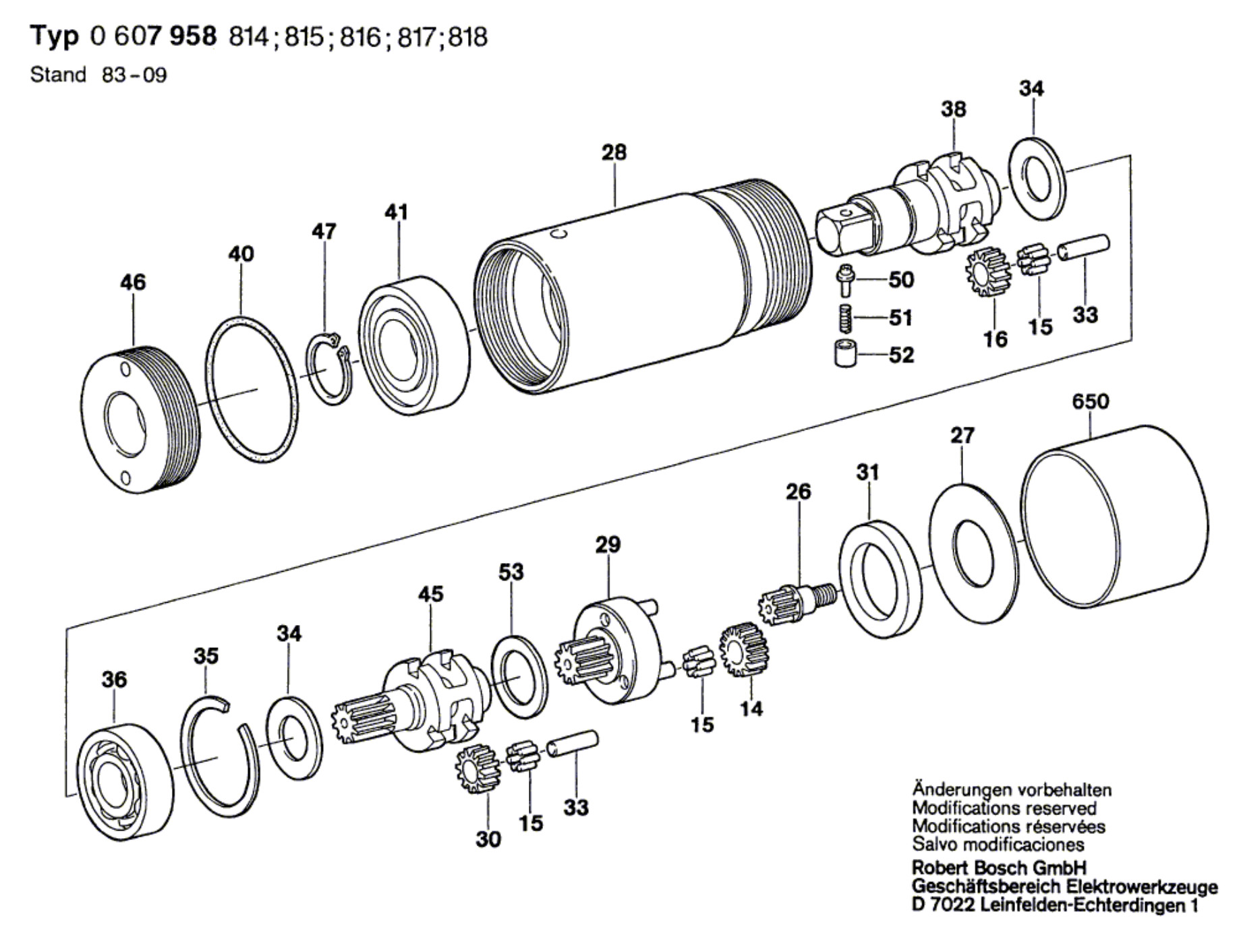 Typ 0 607 958 814; 815; 816; 817; 818
Stand 83-09

34
38
28
41
47
40
46
50
51
52
16
15
33
650
27
31
26
29
53
45
34
35
36
15
14
30
15
33

Änderungen vorbehalten
Modifications reserved
Modifications réservées
Salvo modificaciones
Robert Bosch GmbH
Geschäftsbereich Elektrowerkzeuge
D 7022 Leinfelden-Echterdingen 1